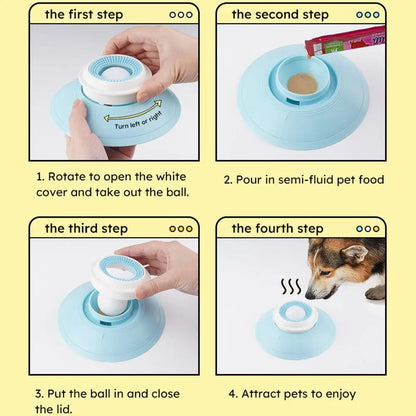 the first step

Turn left or right

1. Rotate to open the white cover and take out the ball.

the second step

2. Pour in semi-fluid pet food

the third step

3. Put the ball in and close the lid.

the fourth step

4. Attract pets to enjoy