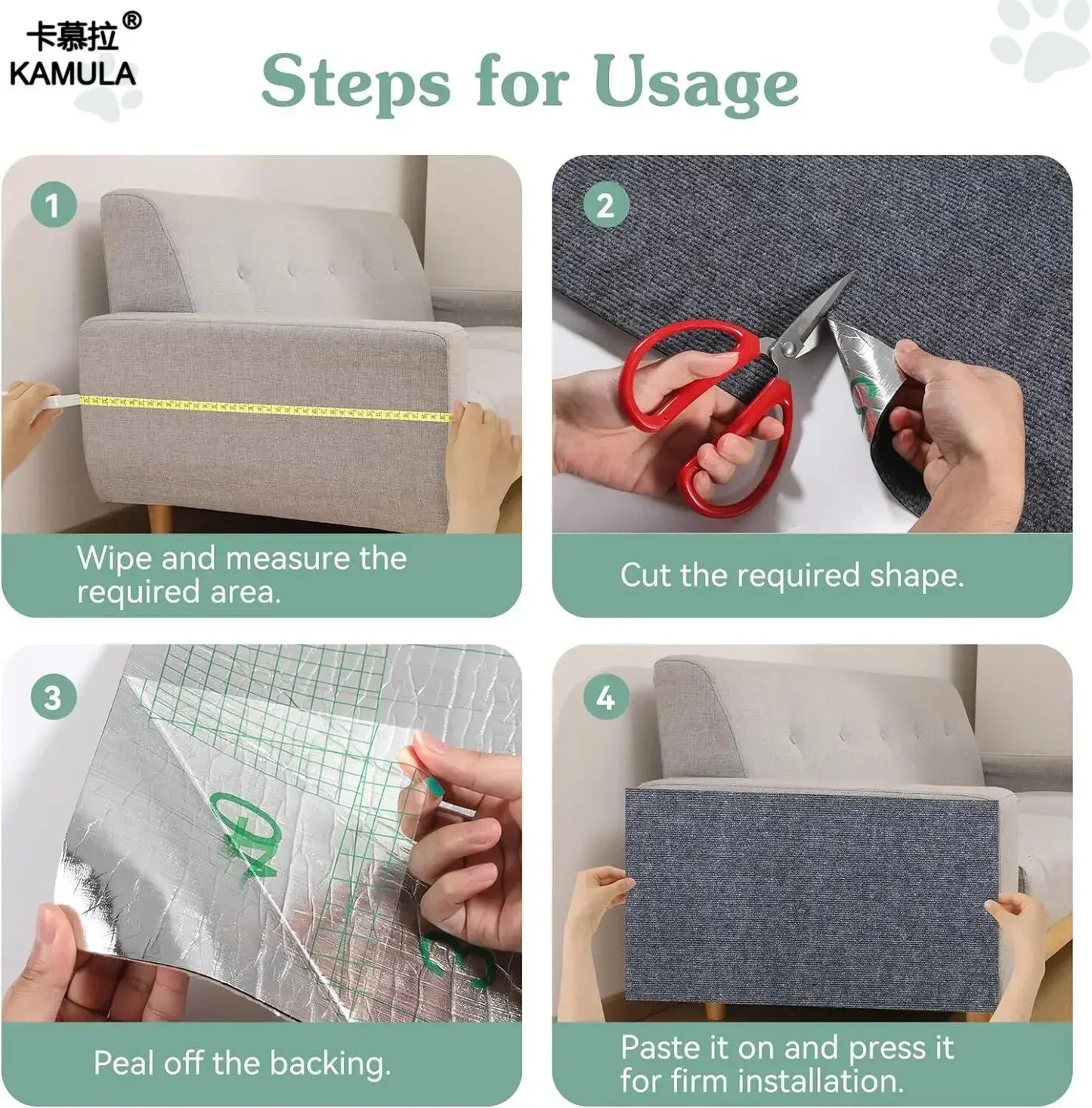 卡慕拉®
KAMULA

Steps for Usage

1

Wipe and measure the required area.

2

Cut the required shape.

3

Peal off the backing.

4

Paste it on and press it for firm installation.